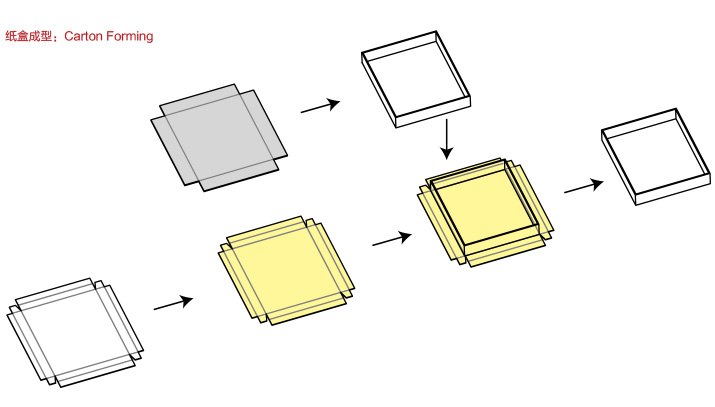 纸盒成型：Carton Forming